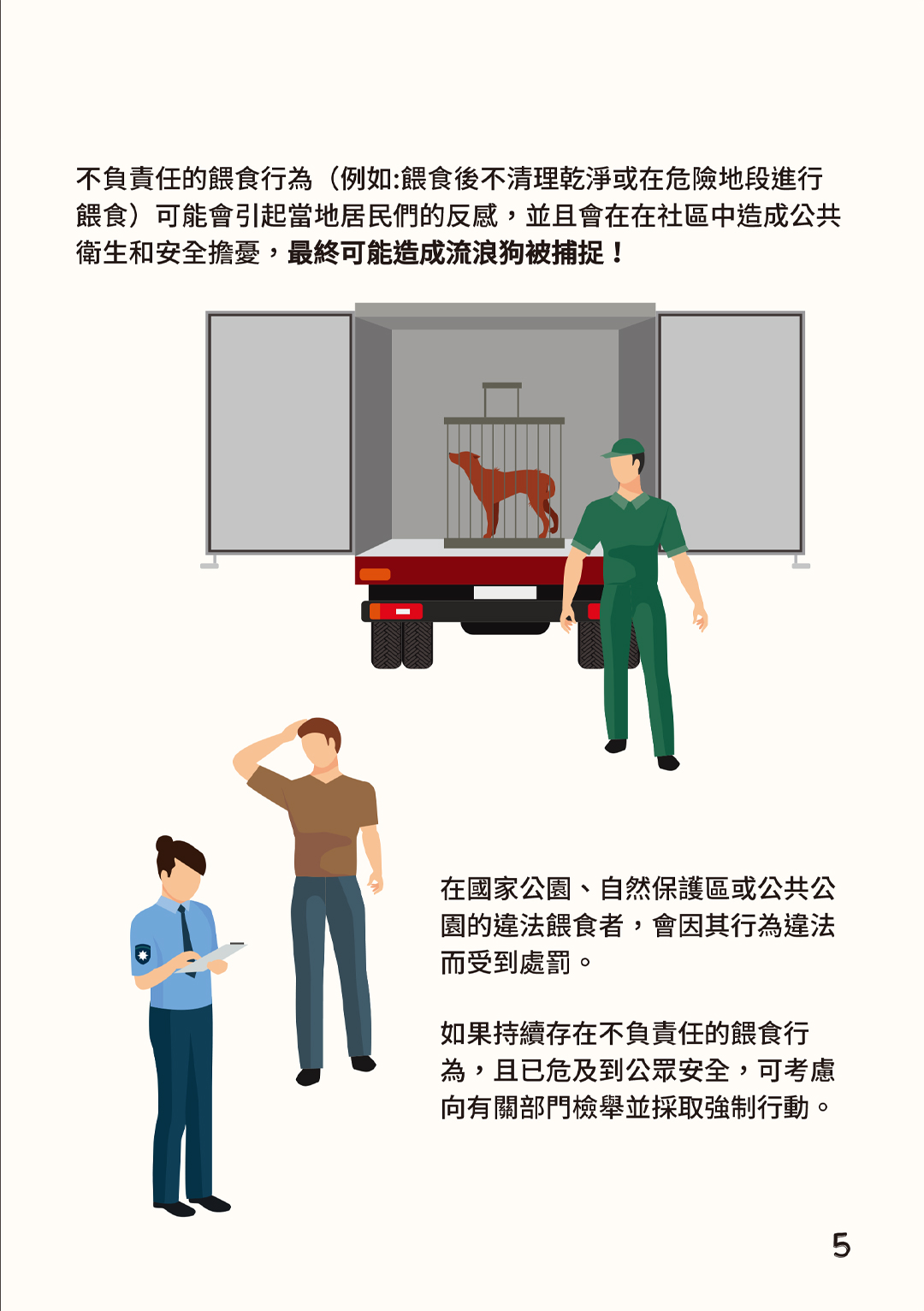 不負責任的餵食行為（例如:餵食後不清理乾淨或在危險地段進行餵食）可能會引起當地居民們的反感，並且會在在社區中造成公共衛生和安全擔憂，最終可能造成流浪狗被捕捉！

在國家公園、自然保護區或公共公園的違法餵食者，會因其行為違法而受到處罰。

如果持續存在不負責任的餵食行為，且已危及到公眾安全，可考慮向有關部門檢舉並採取強制行動。

5